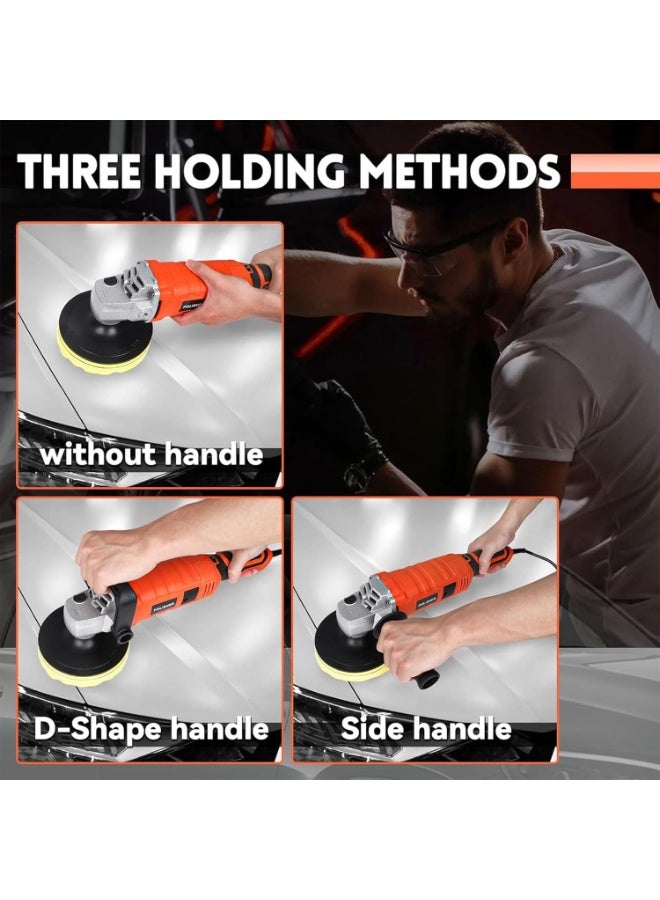 THREE HOLDING METHODS

without handle

D-Shape handle

Side handle